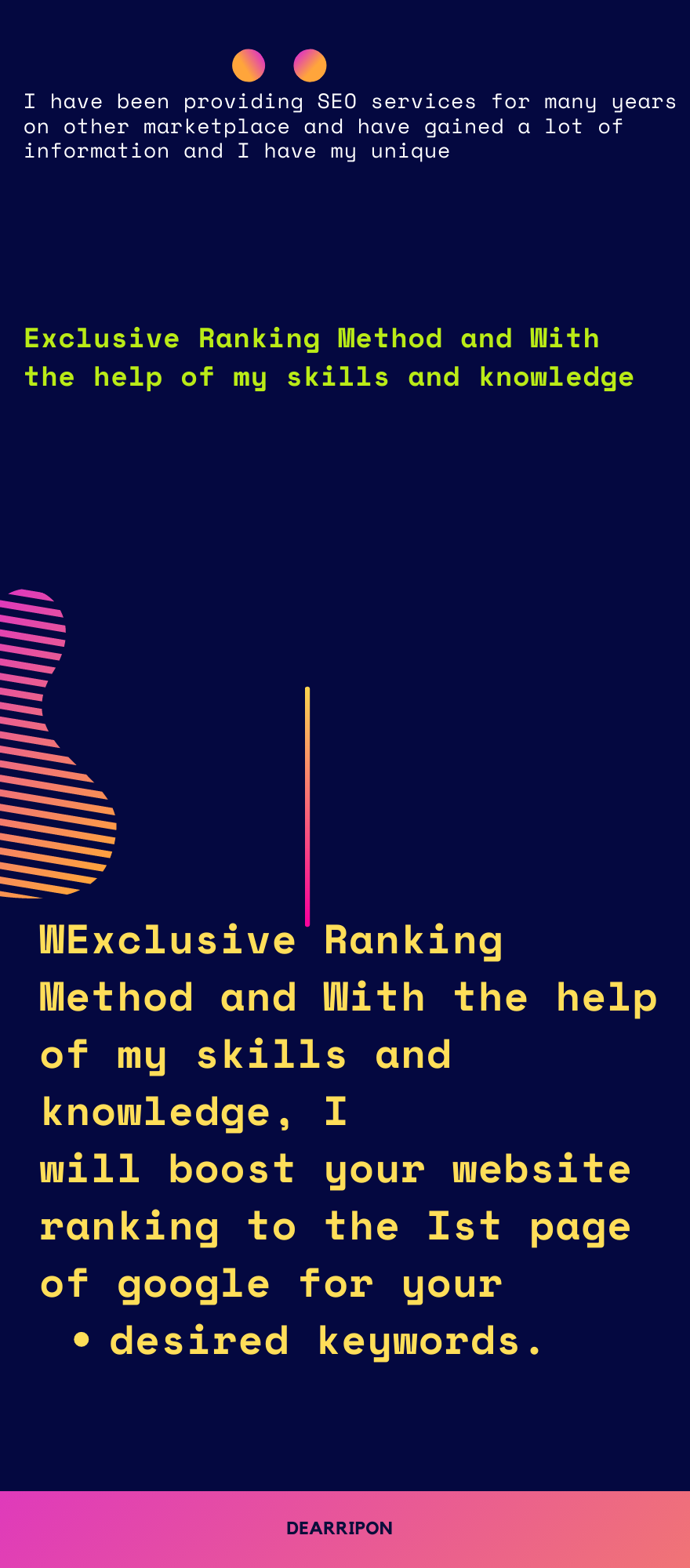 I have been providing SEO services for many years on other marketplace and have gained a lot of information and I have my unique

Exclusive Ranking Method and With the help of my skills and knowledge

WExclusive Ranking Method and With the help of my skills and knowledge, I will boost your website ranking to the Ist page of google for your

• desired keywords.

DEARRIPON